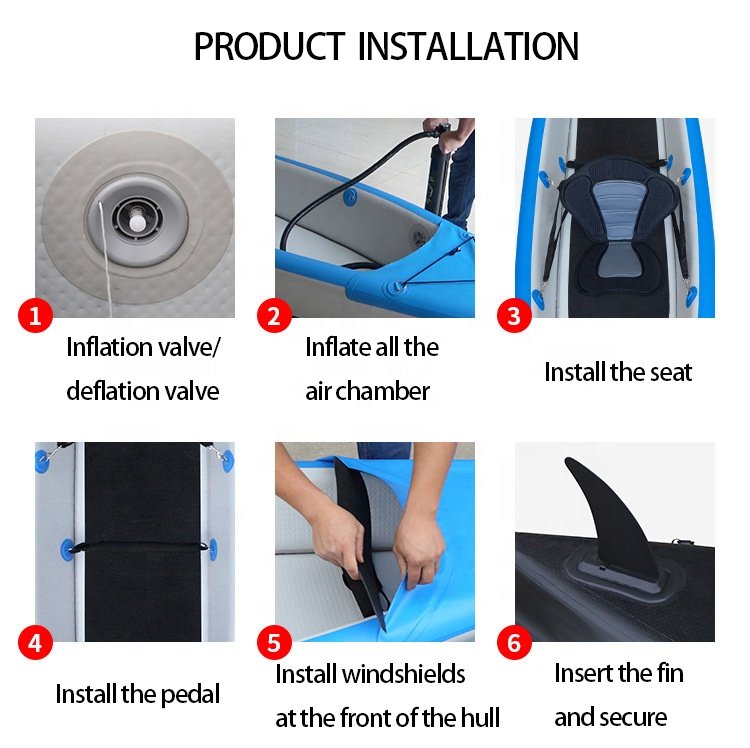 PRODUCT INSTALLATION

1
Inflation valve/ deflation valve

2
Inflate all the air chamber

3
Install the seat

4
Install the pedal

5
Install windshields at the front of the hull

6
Insert the fin and secure