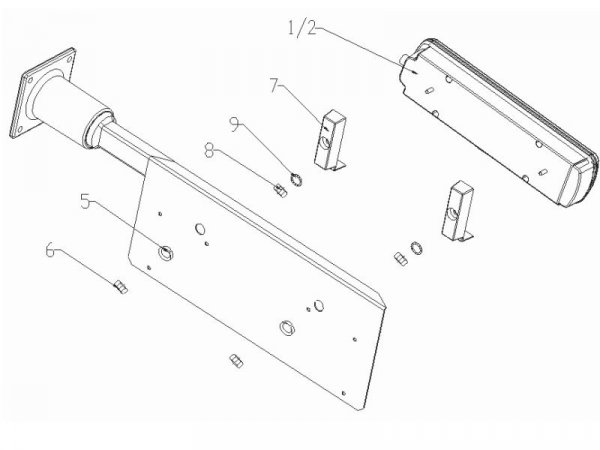 1/2
7
9
8
5
6