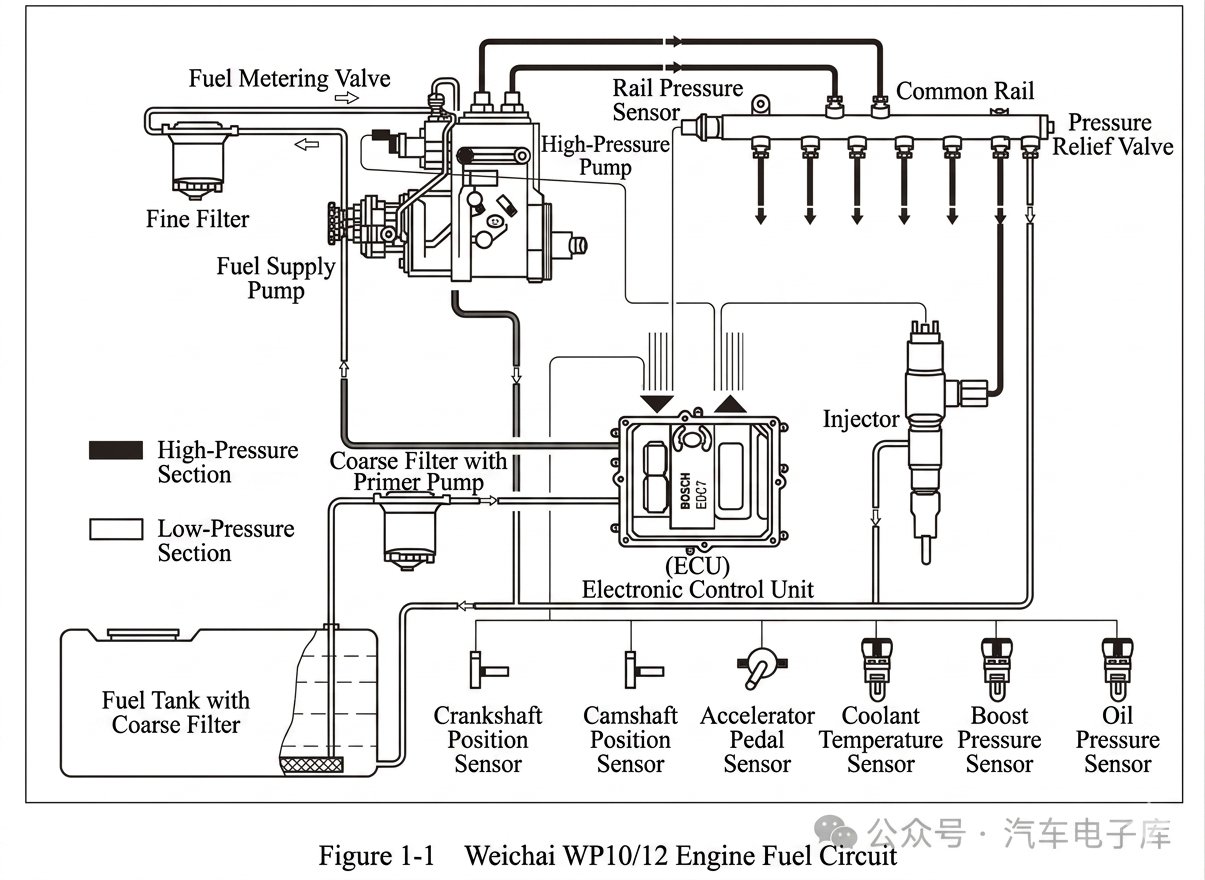 Fuel Metering Valve

Rail Pressure Sensor

Common Rail

Pressure Relief Valve

High-Pressure Pump

Fine Filter

Fuel Supply Pump

Injector

High-Pressure Section

Low-Pressure Section

Coarse Filter with Primer Pump

BOSCH EDC7

(ECU) Electronic Control Unit

Fuel Tank with Coarse Filter

Crankshaft Position Sensor

Camshaft Position Sensor

Accelerator Pedal Sensor

Coolant Temperature Sensor

Boost Pressure Sensor

Oil Pressure Sensor

公众号 · 汽车电子库

Figure 1-1 Weichai WP10/12 Engine Fuel Circuit