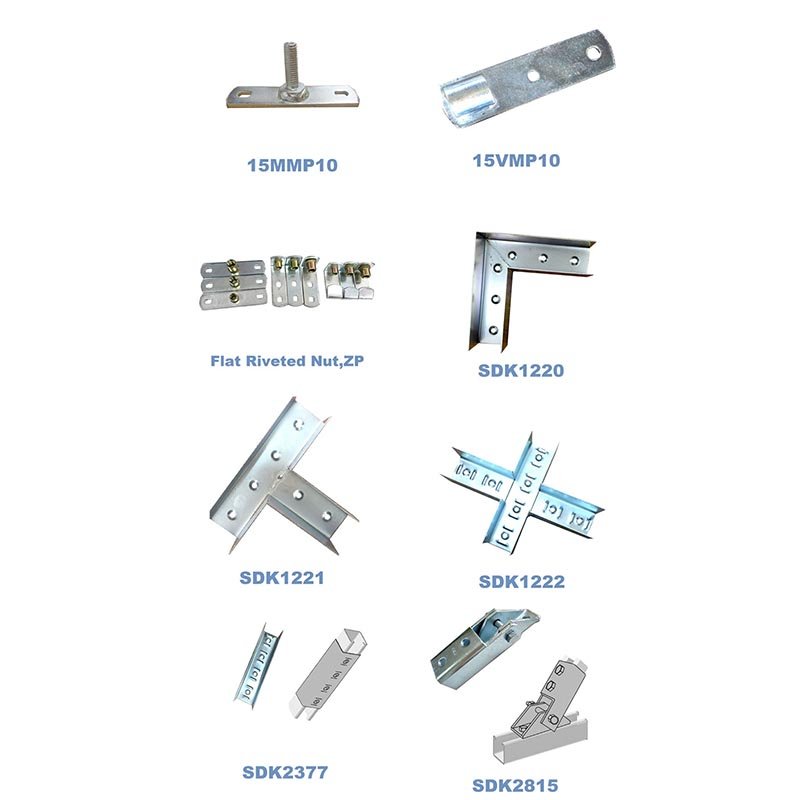 15MMP10

15VMP10

Flat Riveted Nut,ZP

SDK1220

SDK1221

SDK1222

SDK2377

SDK2815