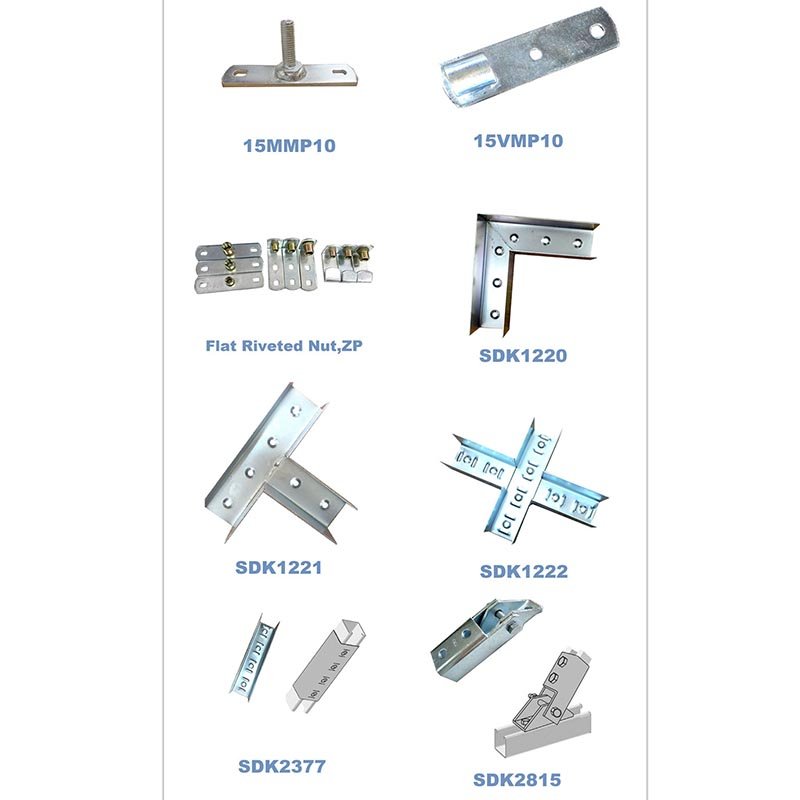 15MMP10

15VMP10

Flat Riveted Nut,ZP

SDK1220

SDK1221

SDK1222

SDK2377

SDK2815