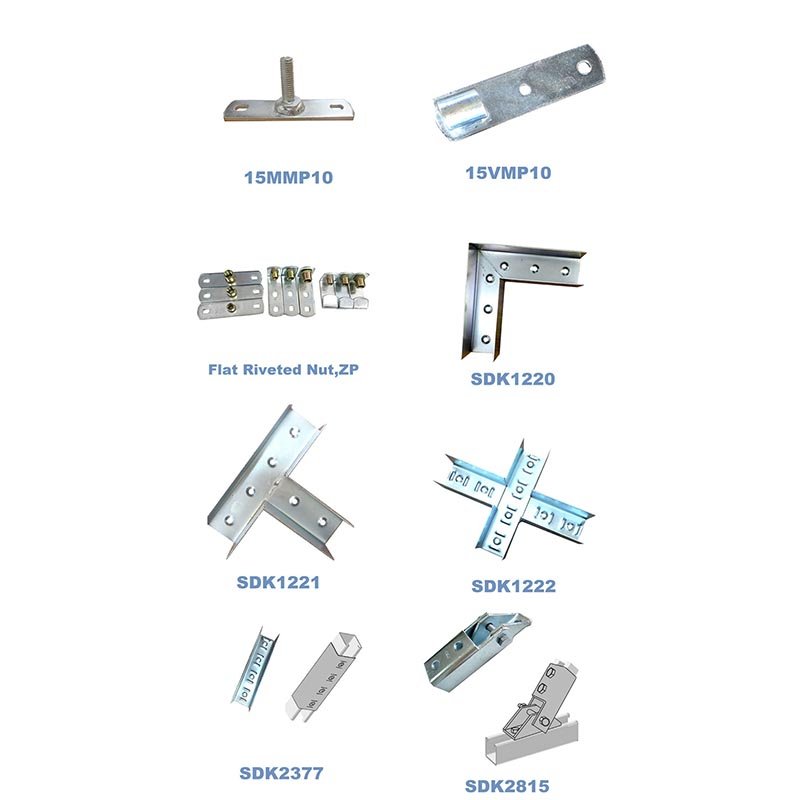 15MMP10

15VMP10

Flat Riveted Nut,ZP

SDK1220

SDK1221

SDK1222

SDK2377

SDK2815