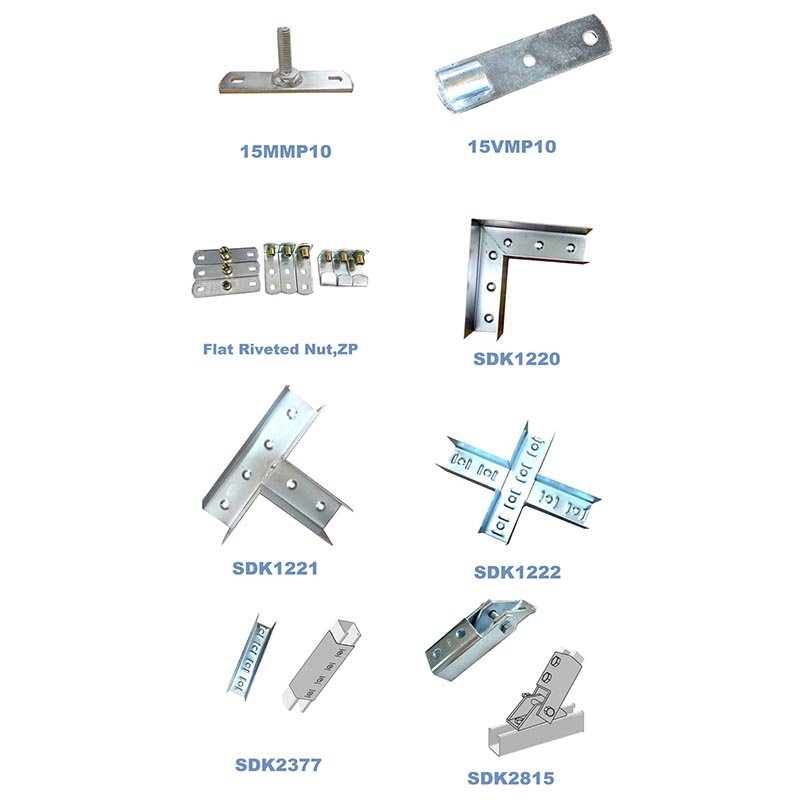 15MMP10

15VMP10

Flat Riveted Nut,ZP

SDK1220

SDK1221

SDK1222

SDK2377

SDK2815