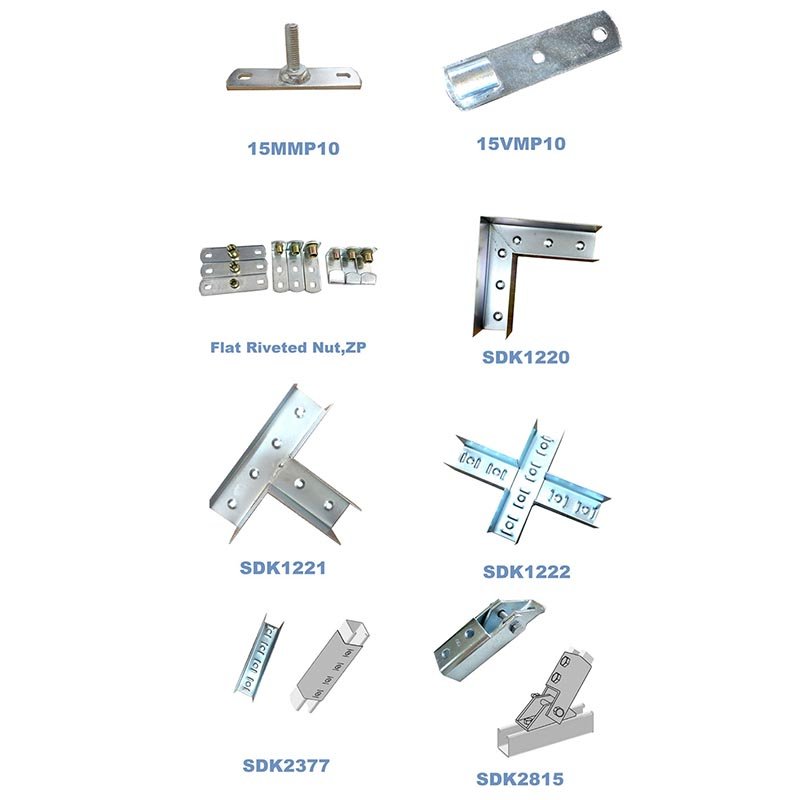 15MMP10

15VMP10

Flat Riveted Nut,ZP

SDK1220

SDK1221

SDK1222

SDK2377

SDK2815