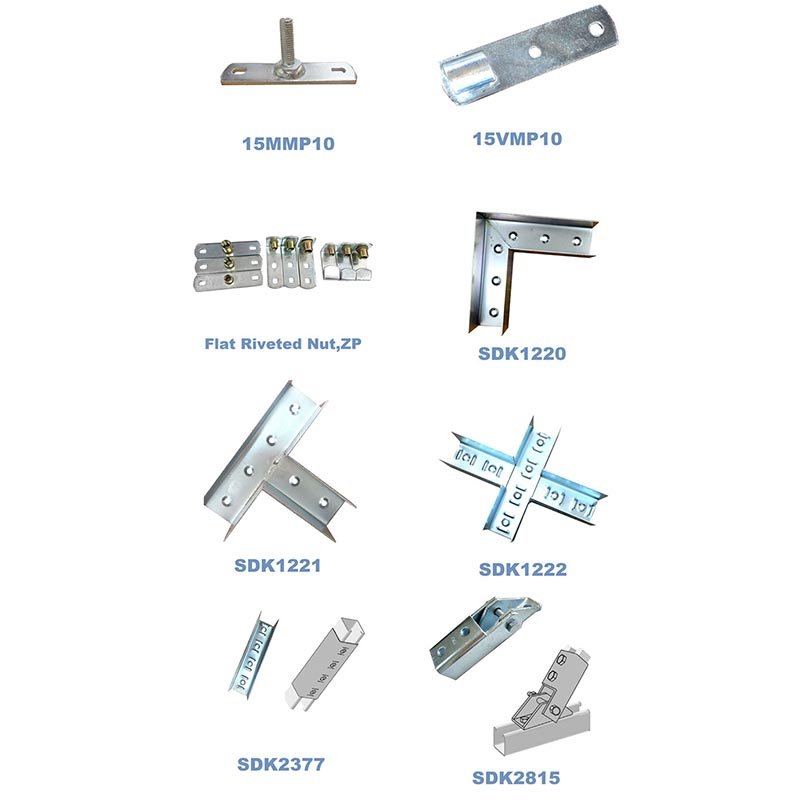 15MMP10

15VMP10

Flat Riveted Nut,ZP

SDK1220

SDK1221

SDK1222

SDK2377

SDK2815