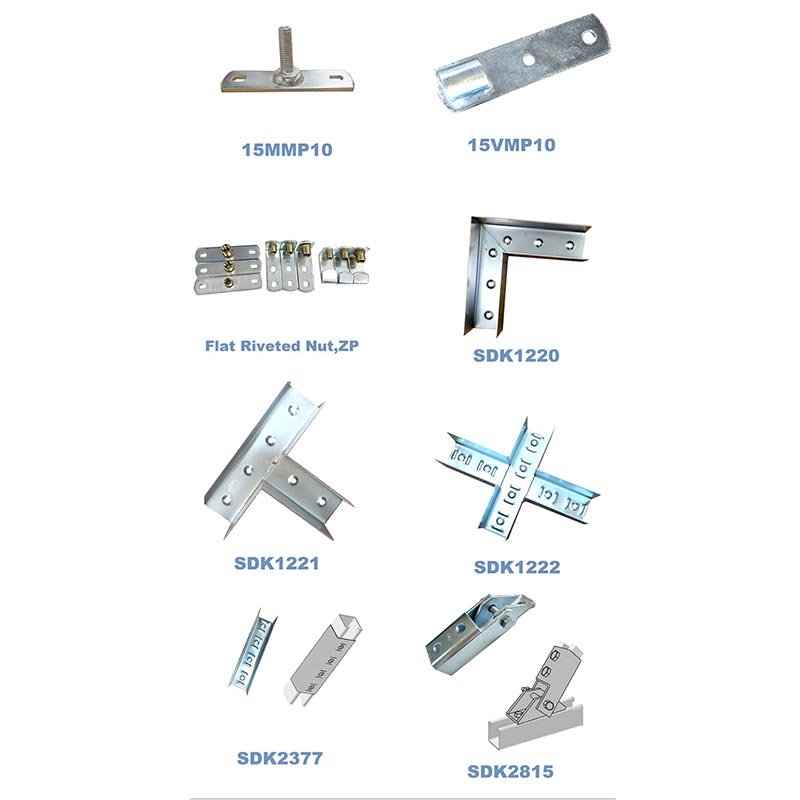 15MMP10

15VMP10

Flat Riveted Nut,ZP

SDK1220

SDK1221

SDK1222

SDK2377

SDK2815