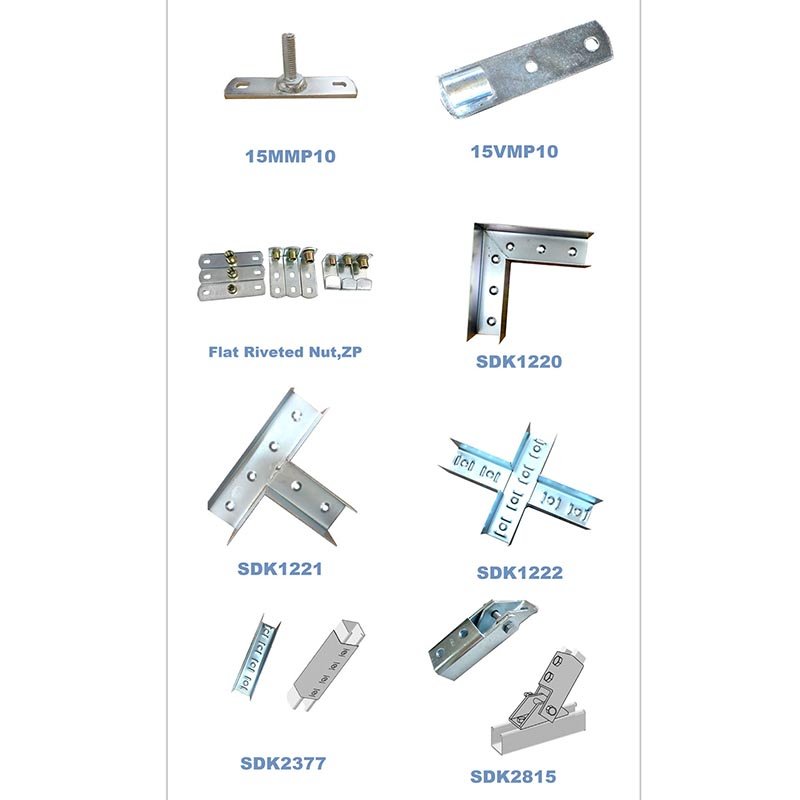 15MMP10

15VMP10

Flat Riveted Nut,ZP

SDK1220

SDK1221

SDK1222

SDK2377

SDK2815