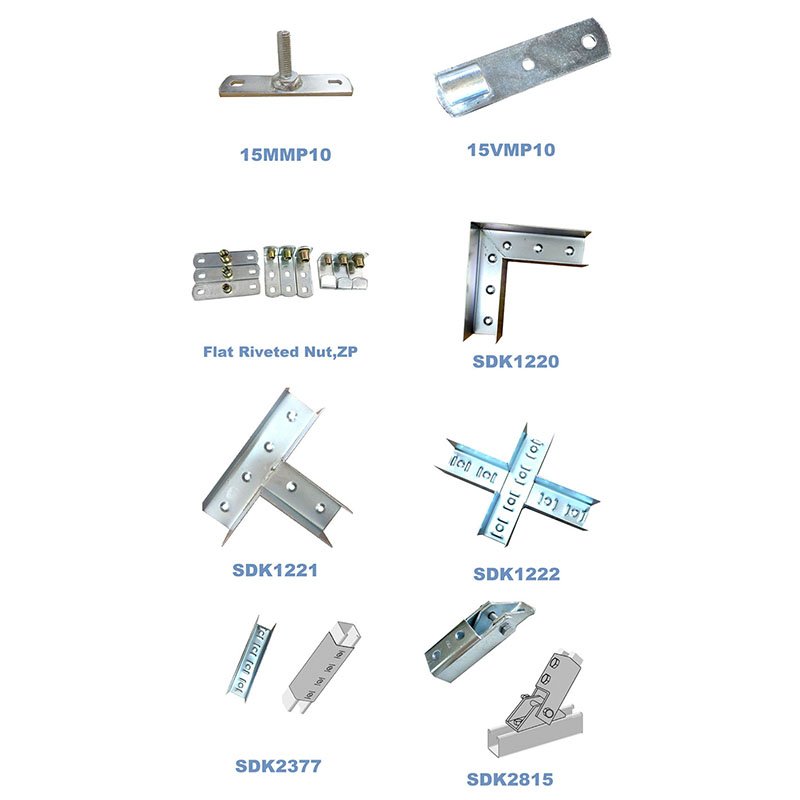 15MMP10

15VMP10

Flat Riveted Nut,ZP

SDK1220

SDK1221

SDK1222

SDK2377

SDK2815