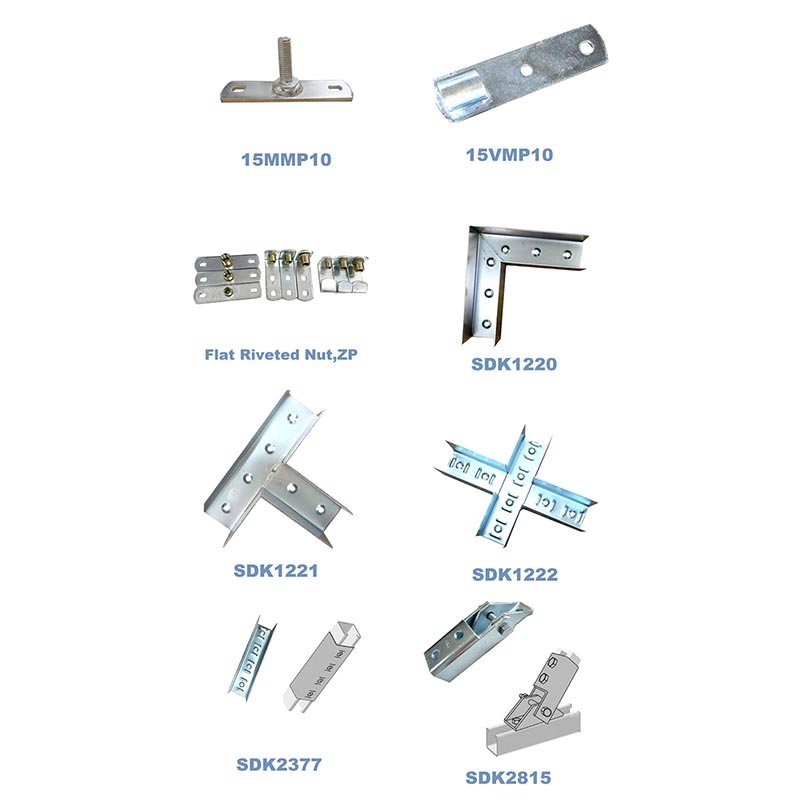 15MMP10

15VMP10

Flat Riveted Nut,ZP

SDK1220

SDK1221

SDK1222

SDK2377

SDK2815