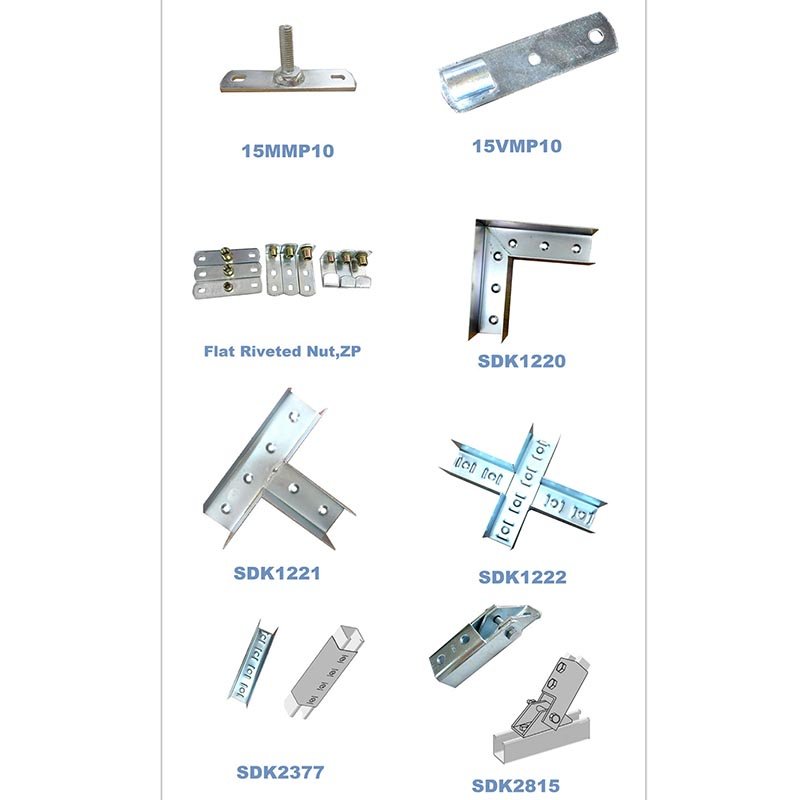 15MMP10

15VMP10

Flat Riveted Nut,ZP

SDK1220

SDK1221

SDK1222

SDK2377

SDK2815