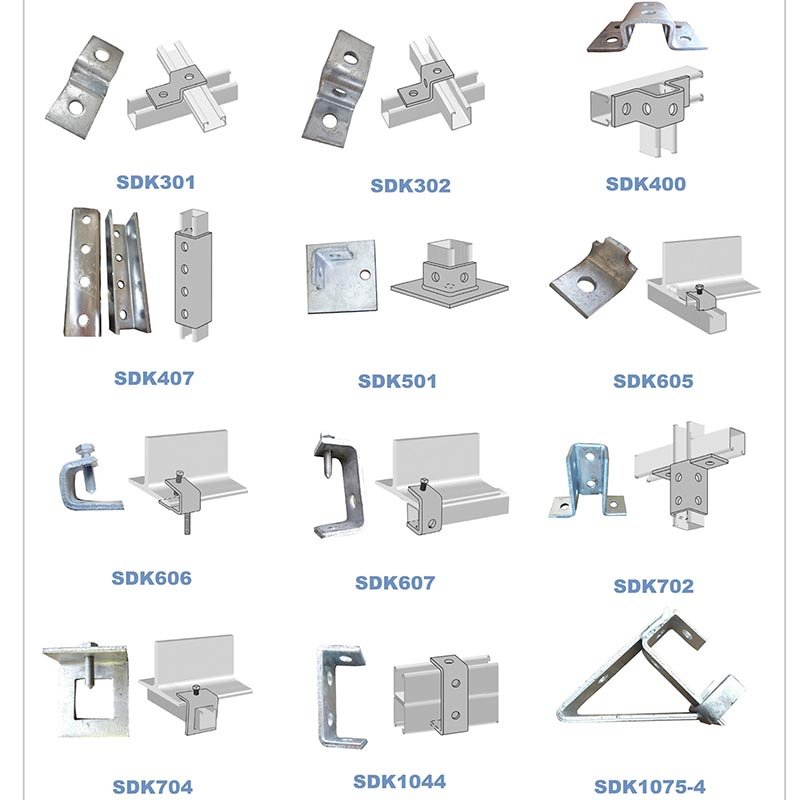 SDK301

SDK302

SDK400

SDK407

SDK501

SDK605

SDK606

SDK607

SDK702

SDK704

SDK1044

SDK1075-4