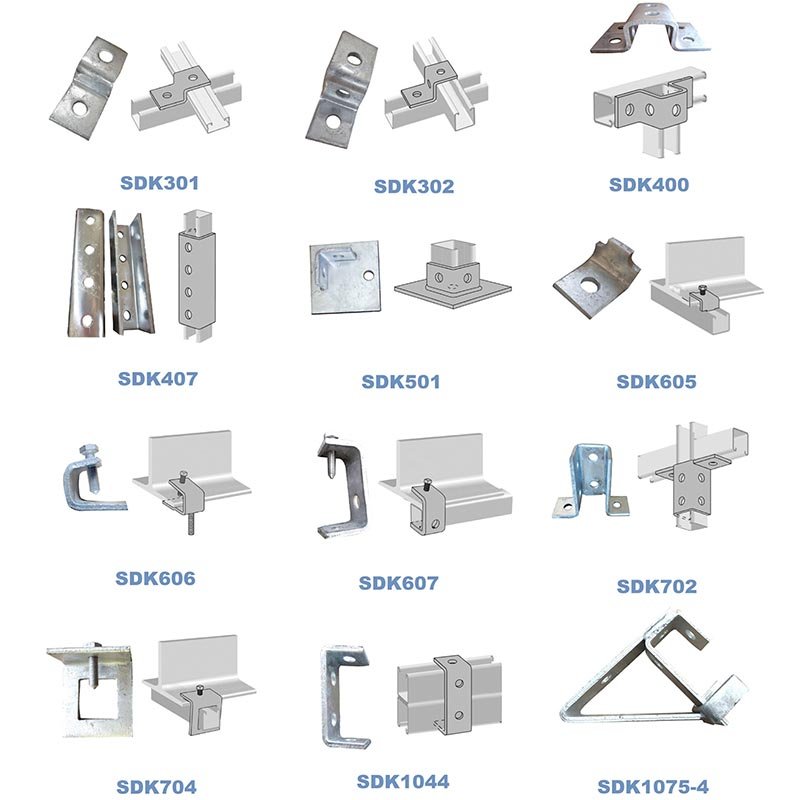 SDK301

SDK302

SDK400

SDK407

SDK501

SDK605

SDK606

SDK607

SDK702

SDK704

SDK1044

SDK1075-4