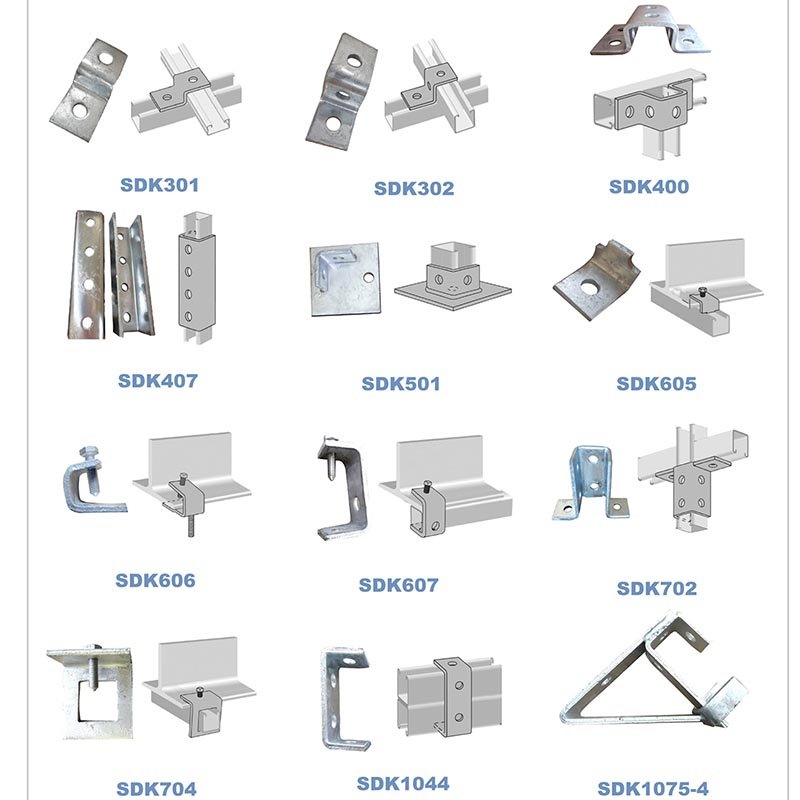 SDK301

SDK302

SDK400

SDK407

SDK501

SDK605

SDK606

SDK607

SDK702

SDK704

SDK1044

SDK1075-4